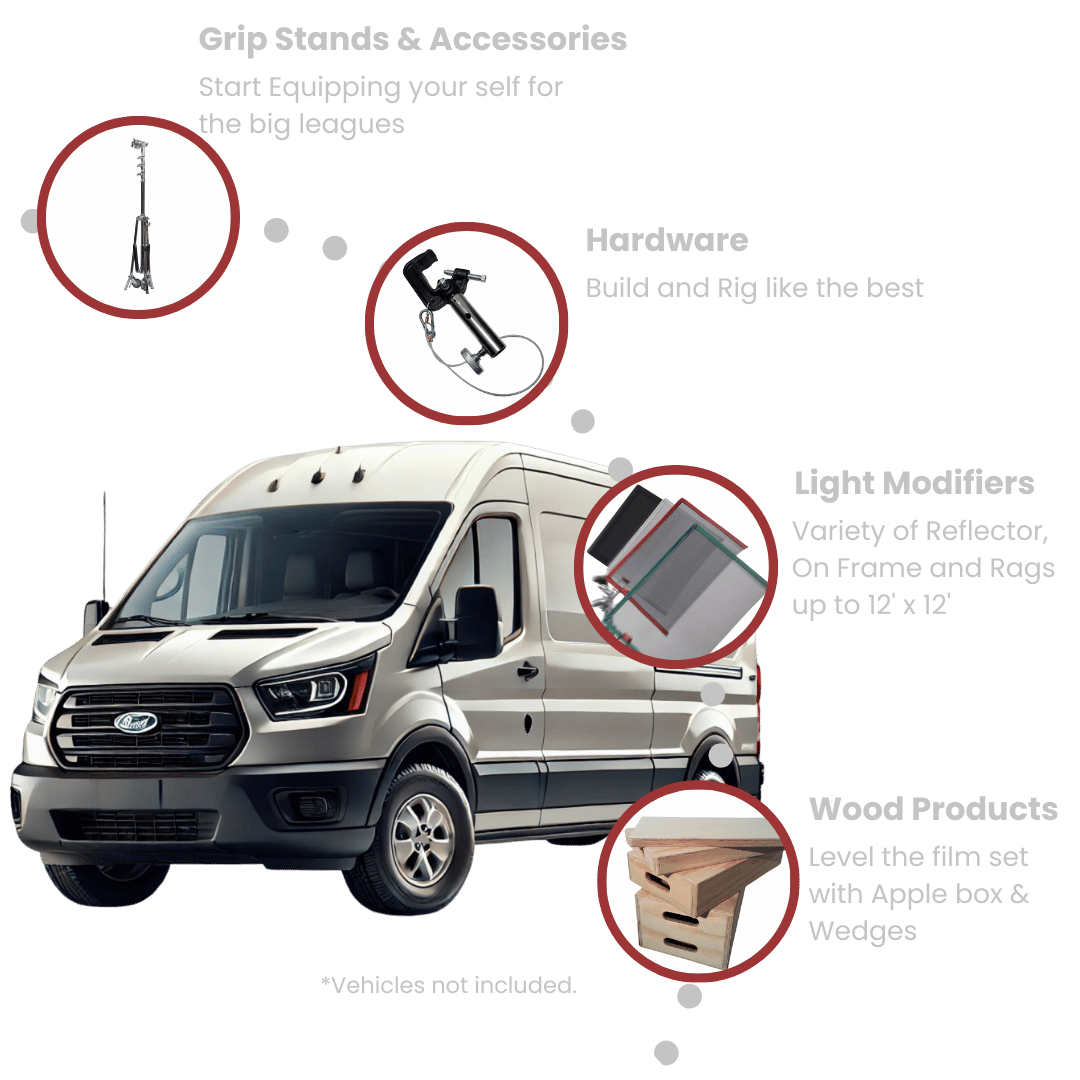 Grip Stands & Accessories

Start Equipping your self for the big leagues

Hardware

Build and Rig like the best

Light Modifiers

Variety of Reflector, On Frame and Rags up to 12' x 12'

Wood Products

Level the film set with Apple box & Wedges

*Vehicles not included.